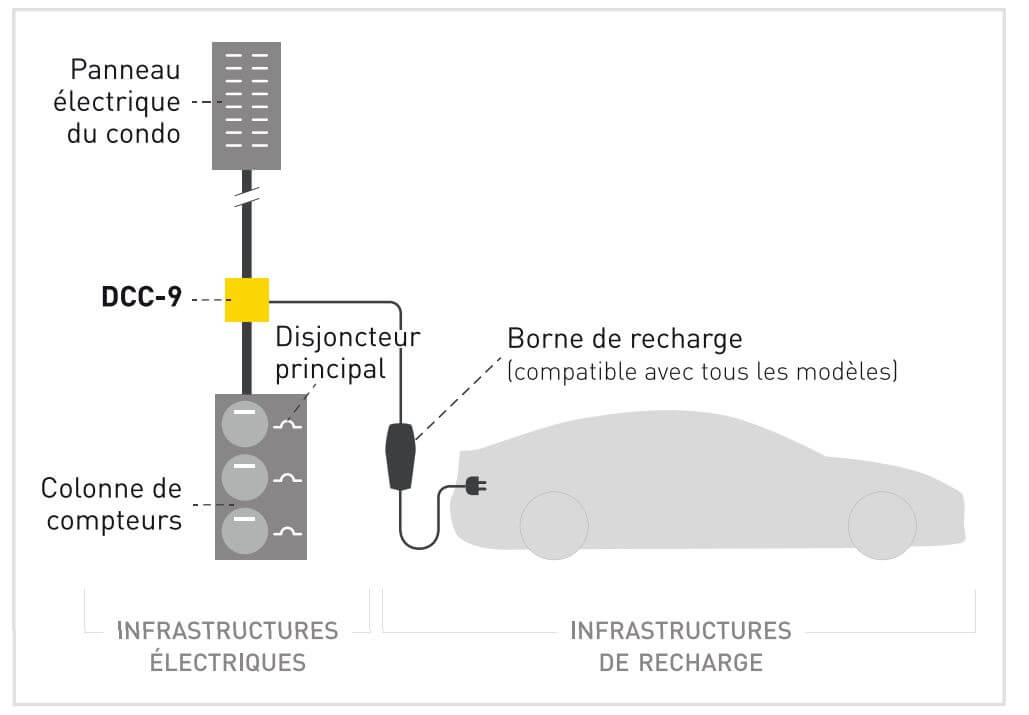 Panneau électrique du condo

DCC-9

Disjoncteur principal

Borne de recharge
(compatible avec tous les modèles)

Colonne de compteurs

INFRASTRUCTURES ÉLECTRIQUES

INFRASTRUCTURES DE RECHARGE